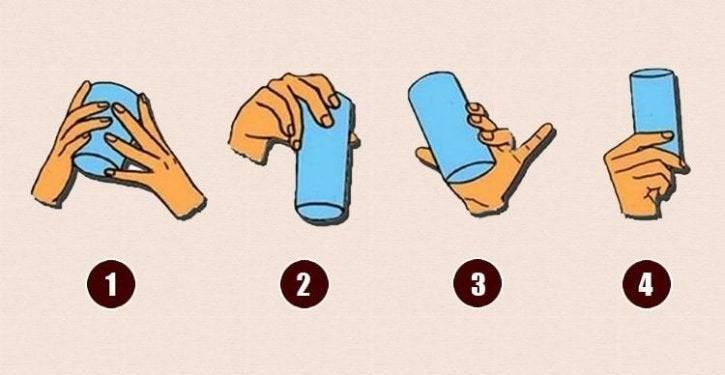 1

2

3

4